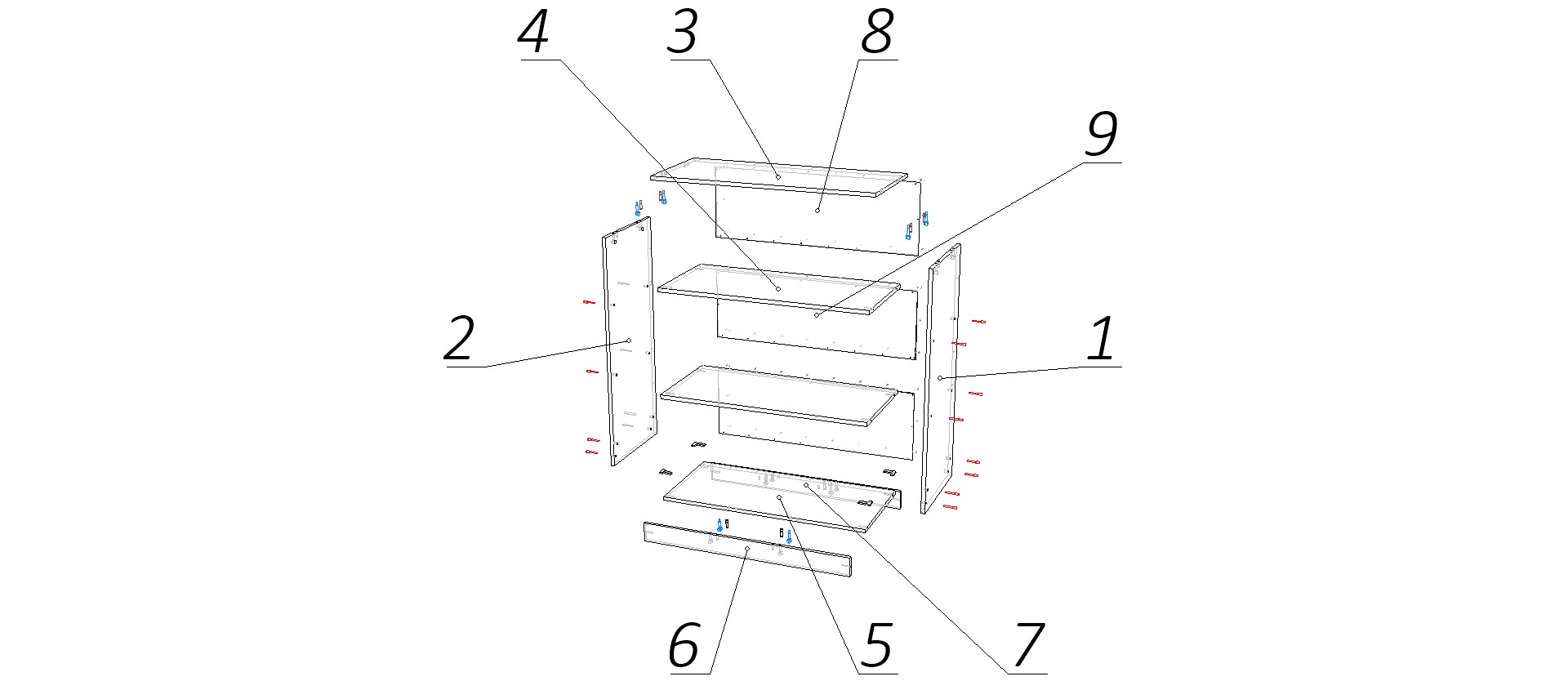 4
3
8
9
2
1
6
5
7