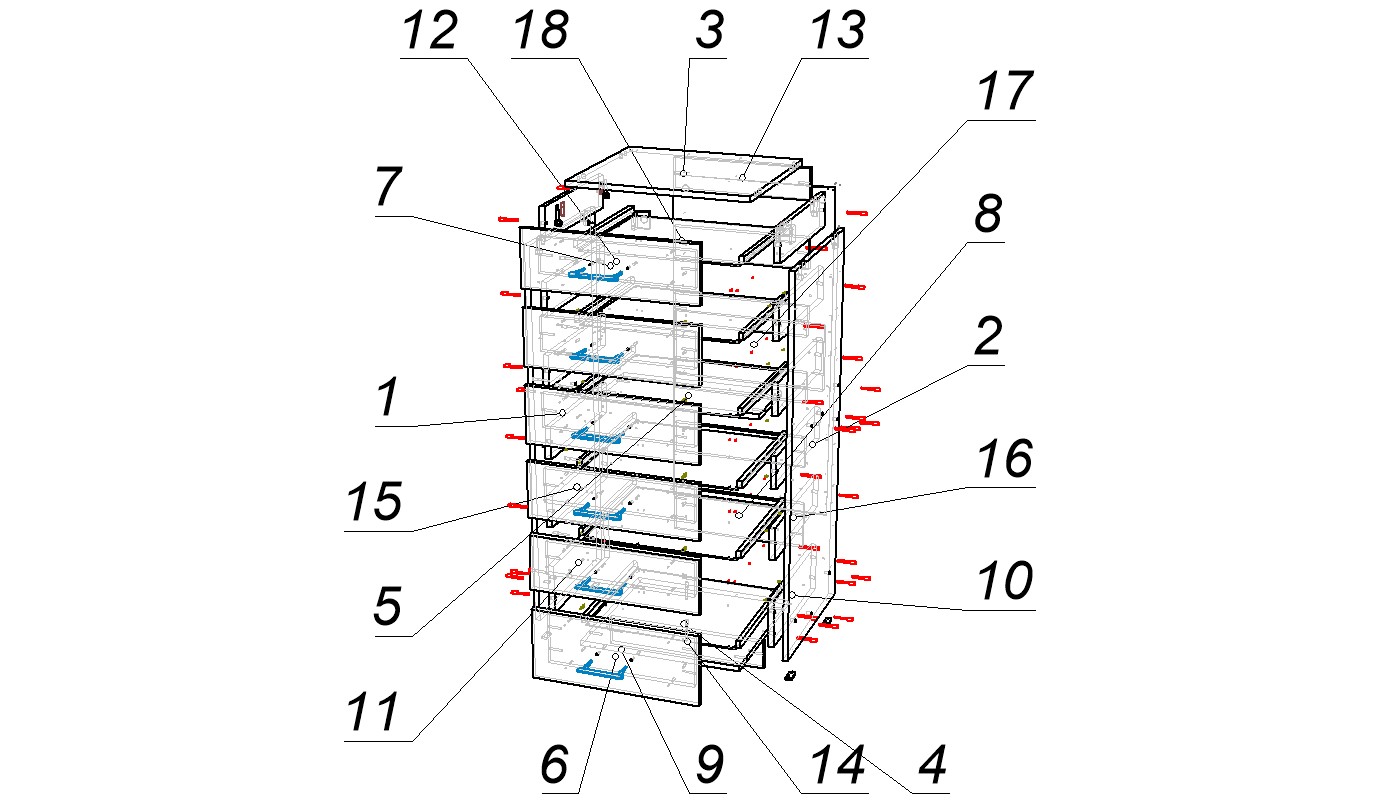 12
18
3
13
17
7
8
2
1
16
15
10
5
11
6
9
14
4