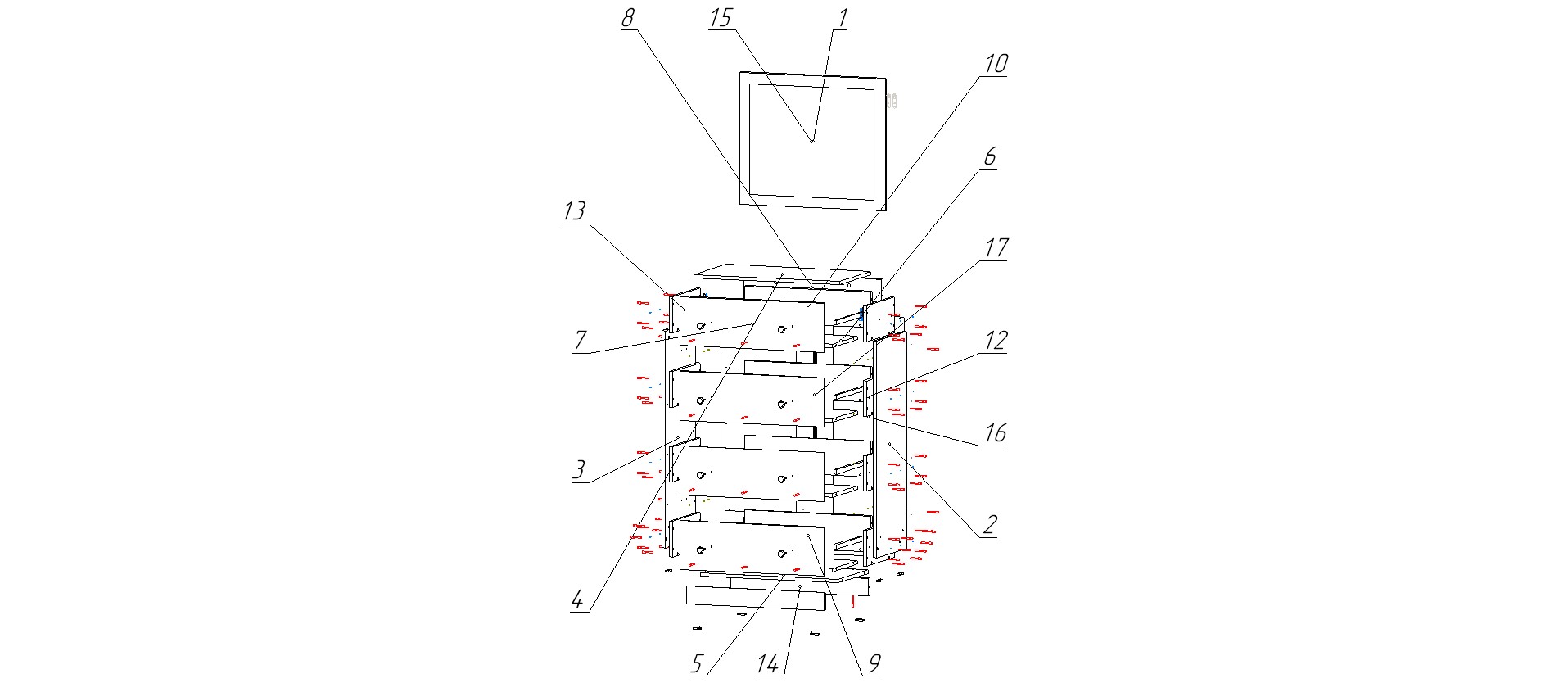 8
15
1
10
6
13
17
7
12
16
3
2
4
5
14
9