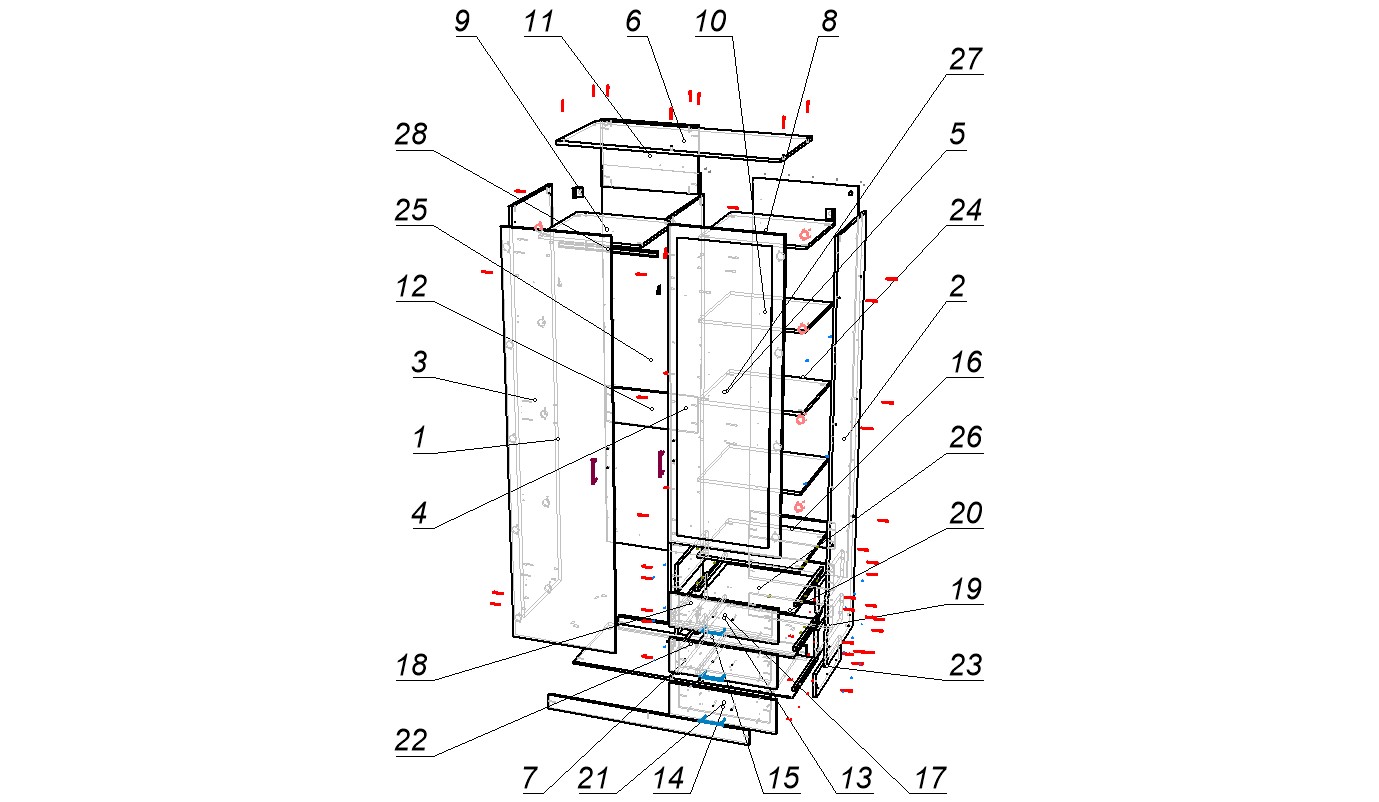 9
11
6
10
8
27
28
5
25
24
12
2
3
16
1
26
4
20
19
18
23
22
7
21
14
15
13
17