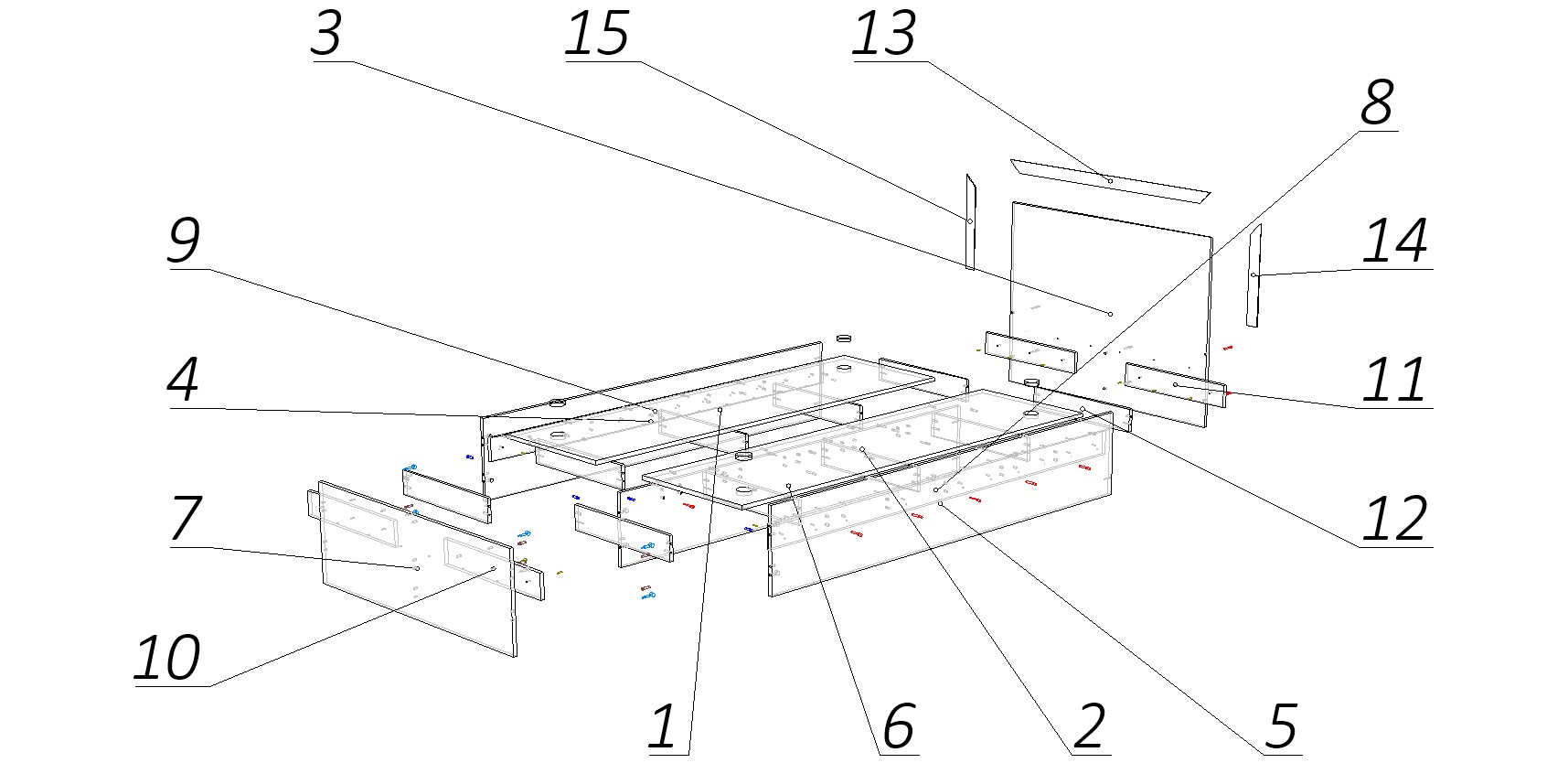 3
15
13
8
9
14
4
11
7
12
10
1
6
2
5