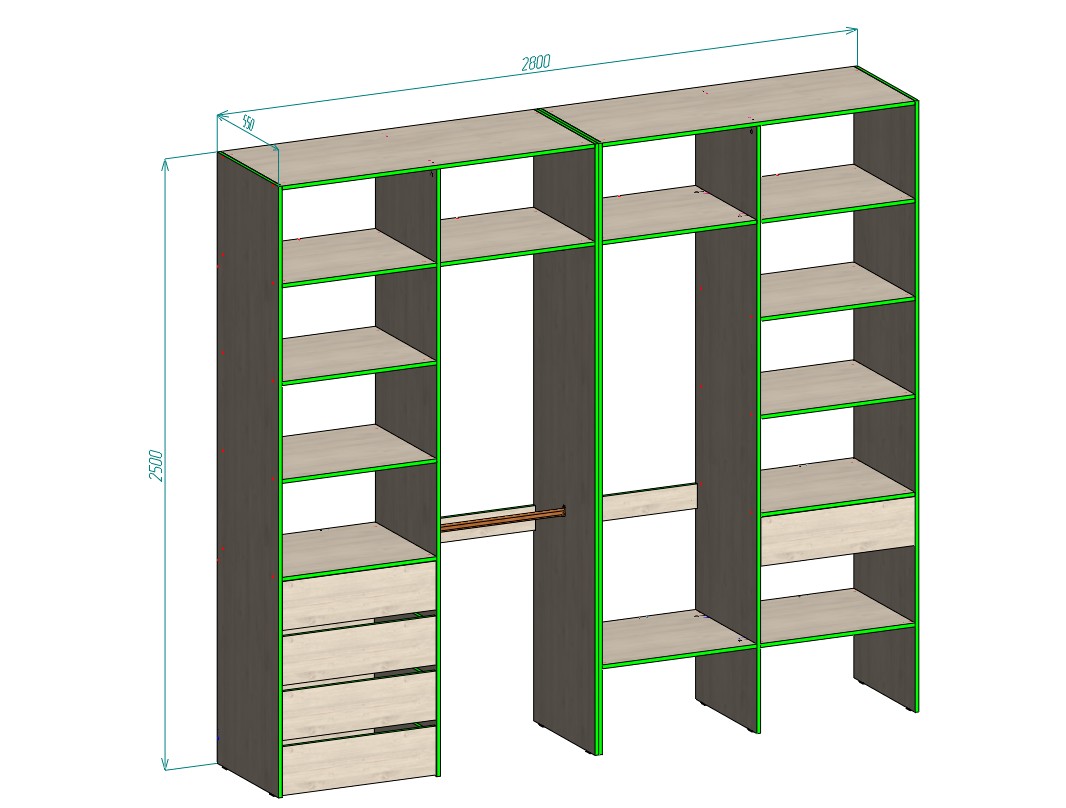 2800
550
2500