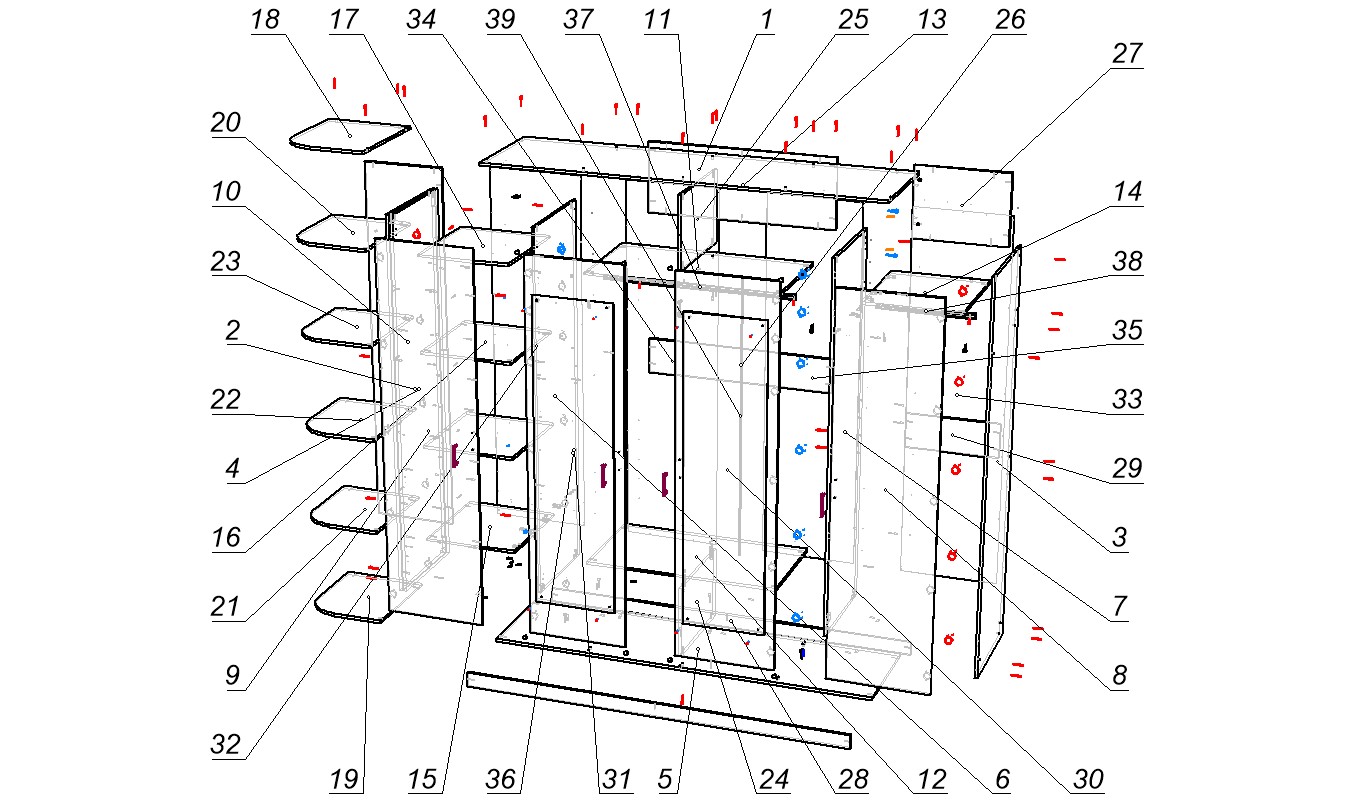 18
17
34
39
37
11
1
25
13
26
27
20
10
23
2
22
4
16
21
9
32
14
38
35
33
29
3
7
8
19
15
36
31
5
24
28
12
6
30